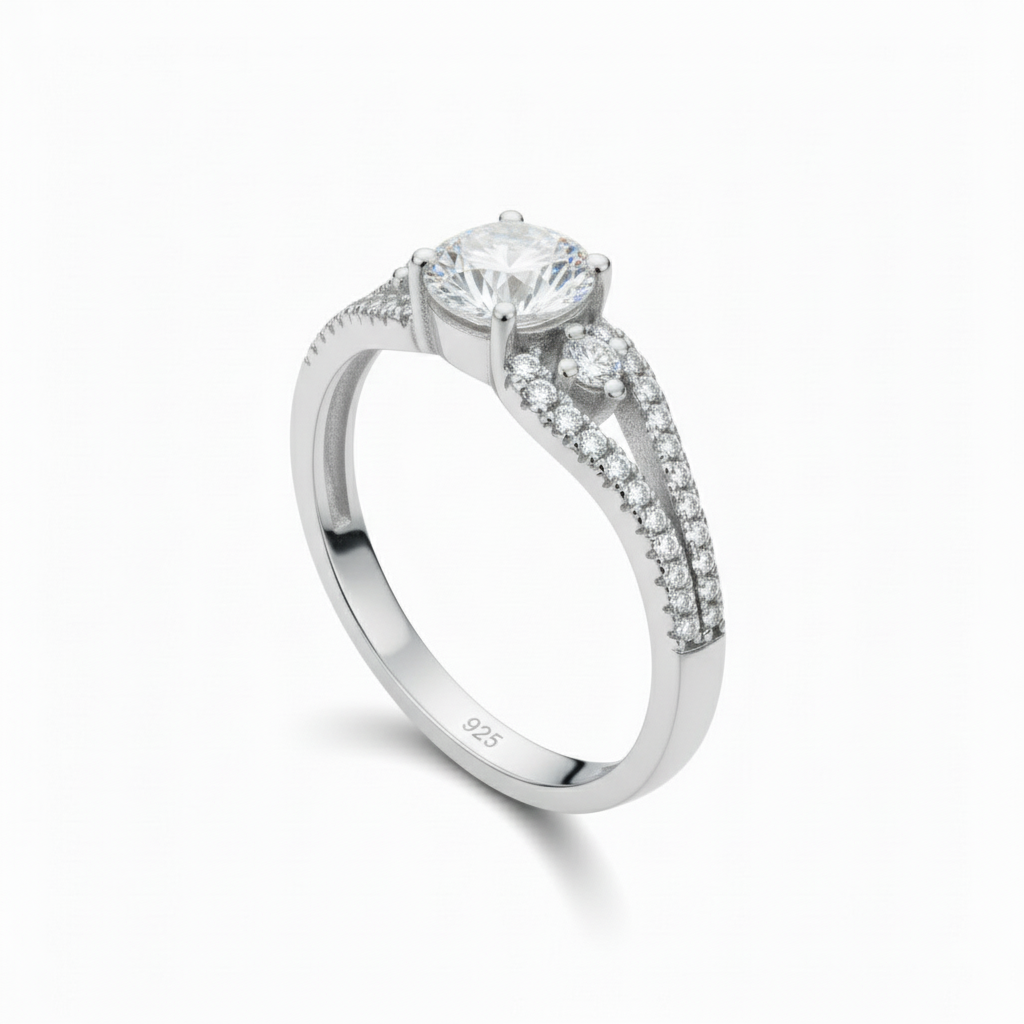 925