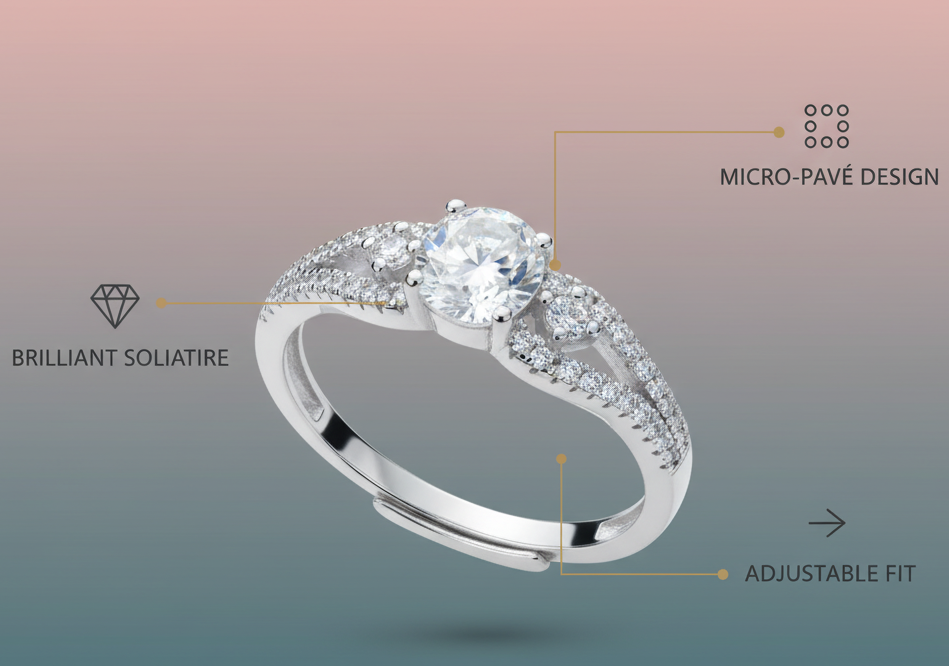 MICRO-PAVÉ DESIGN

BRILLIANT SOLIATIRE

ADJUSTABLE FIT