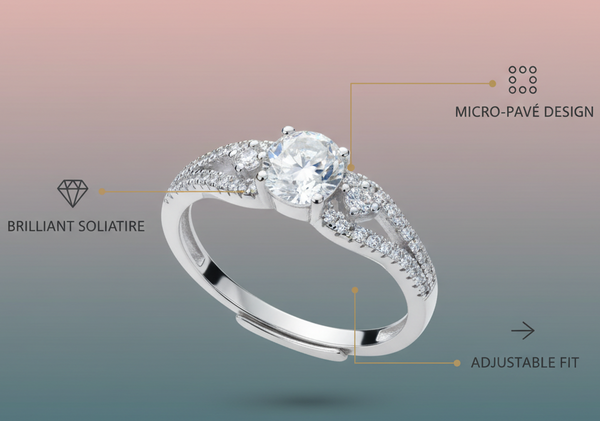 MICRO-PAVÉ DESIGN

BRILLIANT SOLIATIRE

ADJUSTABLE FIT